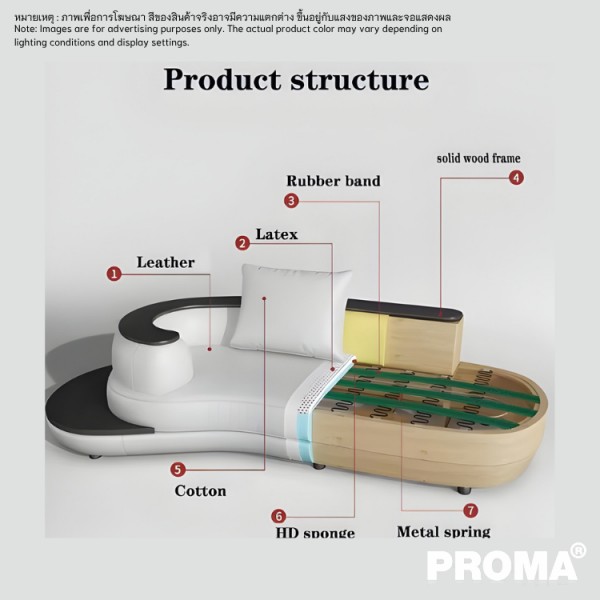 หมายเหตุ : ภาพเพื่อการโฆษณา สีของสินค้าจริงอาจมีความแตกต่าง ขึ้นอยู่กับแสงของภาพและจอแสดงผล
Note: Images are for advertising purposes only. The actual product color may vary depending on lighting conditions and display settings.

Product structure

solid wood frame
4
Rubber band
3
Latex
2
Leather
1
5
Cotton
6
HD sponge
7
Metal spring

PROMA®