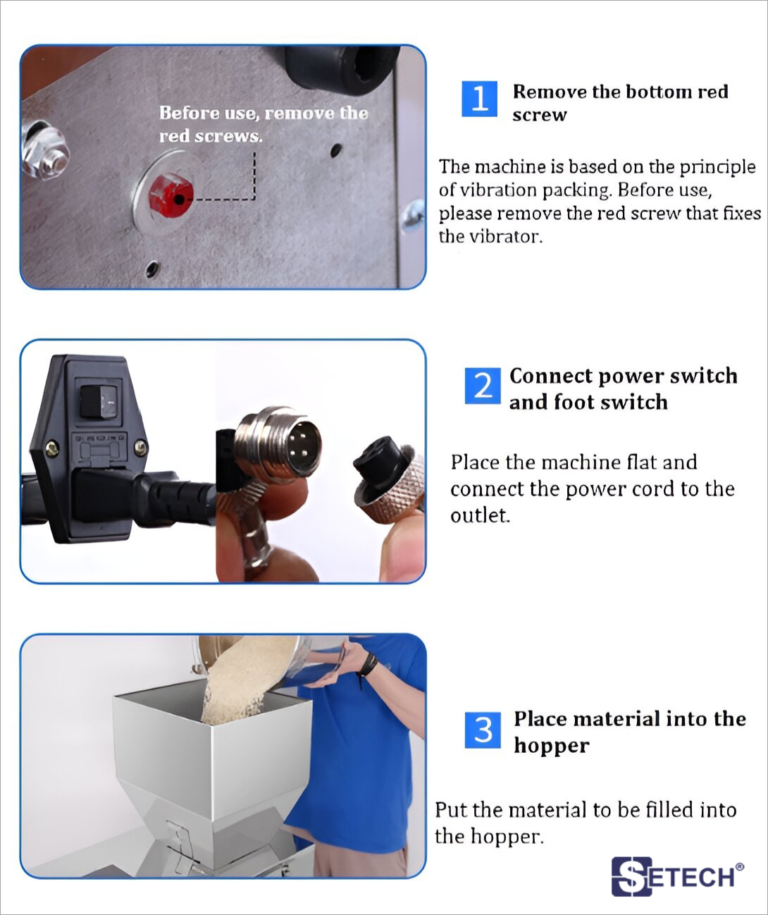 Before use, remove the red screws.

1 Remove the bottom red screw

The machine is based on the principle of vibration packing. Before use, please remove the red screw that fixes the vibrator.

2 Connect power switch and foot switch

Place the machine flat and connect the power cord to the outlet.

3 Place material into the hopper

Put the material to be filled into the hopper.

SETECH®